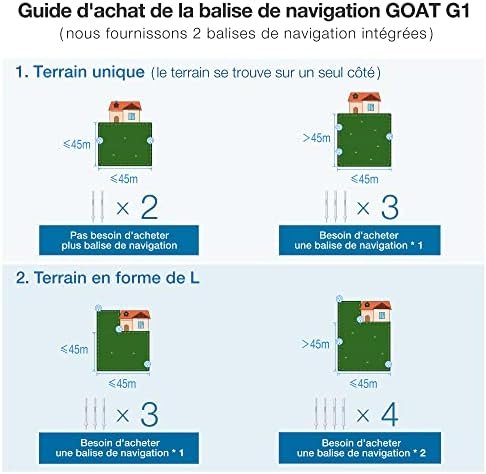 Guide d'achat de la balise de navigation GOAT G1
(nous fournissons 2 balises de navigation intégrées)

1. Terrain unique (le terrain se trouve sur un seul côté)

≤45m
≤45m
× 2
Pas besoin d'acheter plus balise de navigation

>45m
≤45m
× 3
Besoin d'acheter une balise de navigation * 1

2. Terrain en forme de L

≤45m
≤45m
× 3
Besoin d'acheter une balise de navigation * 1

>45m
≤45m
× 4
Besoin d'acheter une balise de navigation * 2